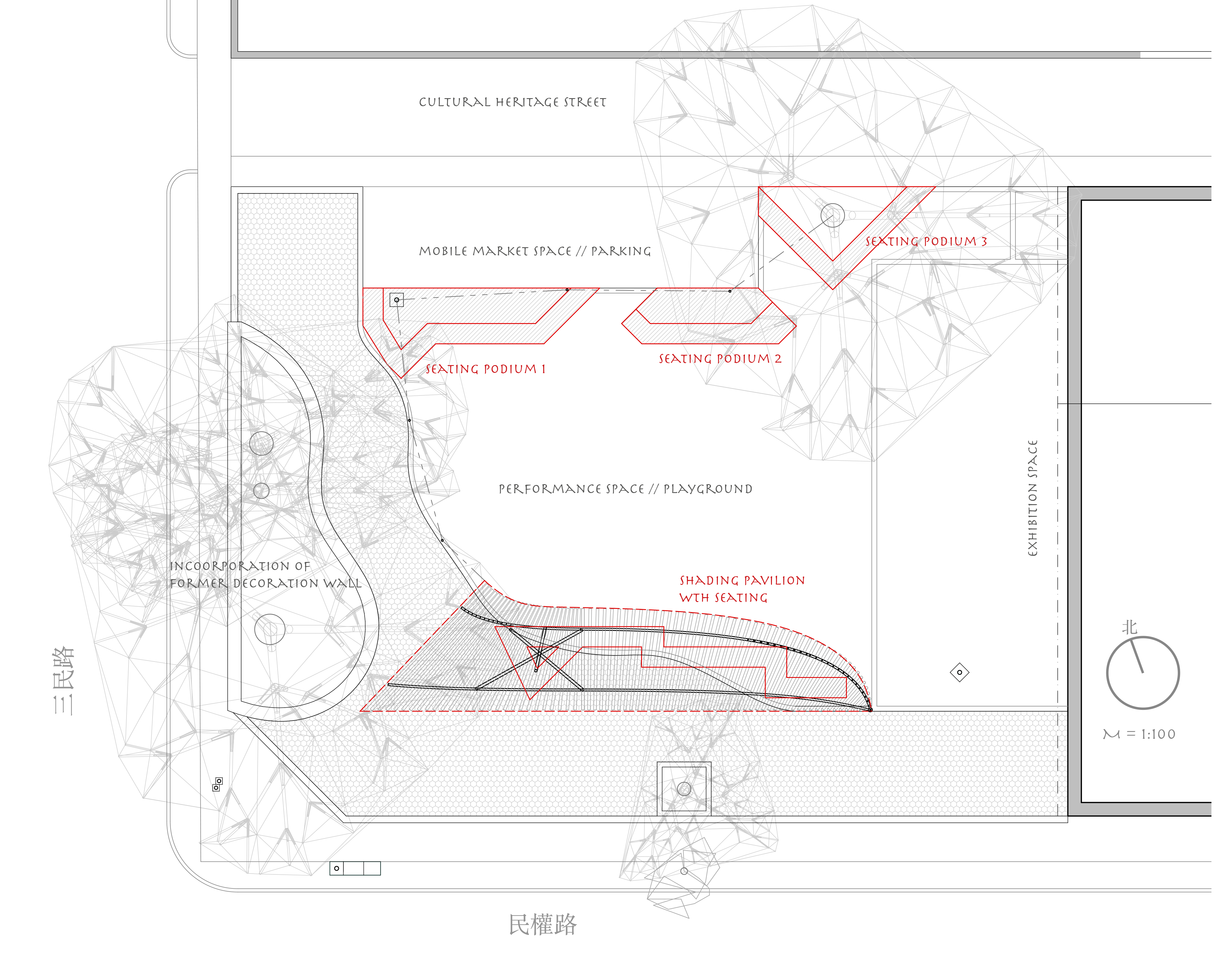 CULTURAL HERITAGE STREET

MOBILE MARKET SPACE // PARKING

SEATING PODIUM 3

SEATING PODIUM 1

SEATING PODIUM 2

PERFORMANCE SPACE // PLAYGROUND

EXHIBITION SPACE

INCOORPORATION OF FORMER DECORATION WALL

SHADING PAVILION WTH SEATING

北

M = 1:100

三民路

民權路